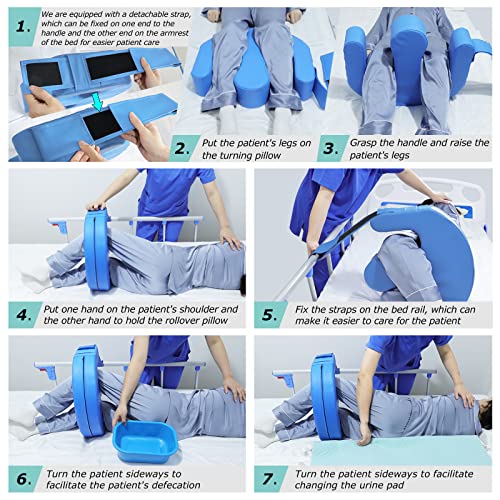 1. We are equipped with a detachable strap, which can be fixed on one end to the handle and the other end on the armrest of the bed for easier patient care

2. Put the patient's legs on the turning pillow

3. Grasp the handle and raise the patient's legs

4. Put one hand on the patient's shoulder and the other hand to hold the rollover pillow

5. Fix the straps on the bed rail, which can make it easier to care for the patient

6. Turn the patient sideways to facilitate the patient's defecation

7. Turn the patient sideways to facilitate changing the urine pad