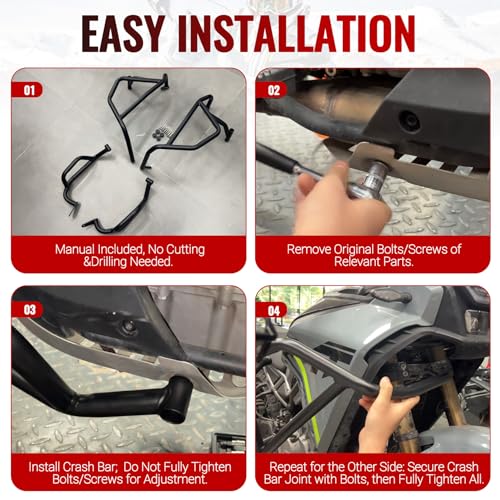 EASY INSTALLATION

01

Manual Included, No Cutting &Drilling Needed.

02

Remove Original Bolts/Screws of Relevant Parts.

03

Install Crash Bar; Do Not Fully Tighten Bolts/Screws for Adjustment.

04

Repeat for the Other Side: Secure Crash Bar Joint with Bolts, then Fully Tighten All.