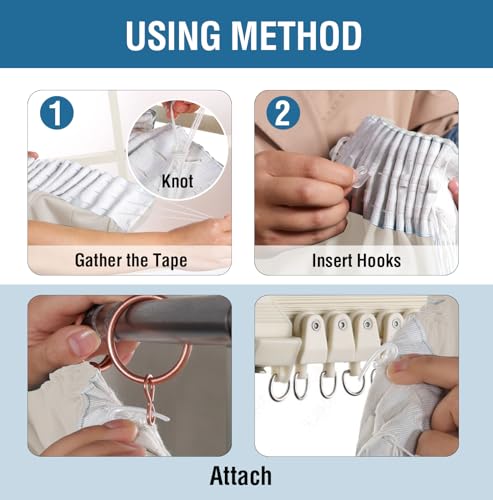 USING METHOD

1

Knot

Gather the Tape

2

Insert Hooks

Attach