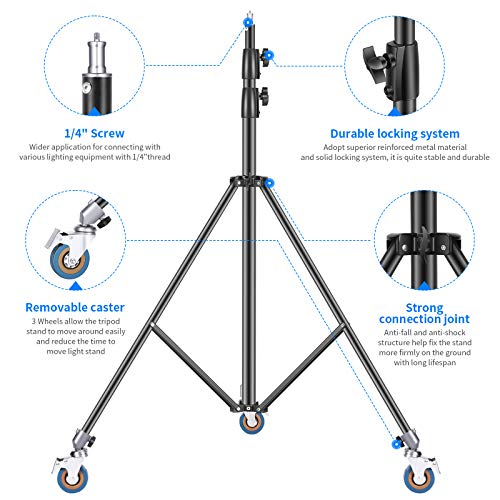 1/4" Screw
Wider application for connecting with various lighting equipment with 1/4"thread

Durable locking system
Adopt superior reinforced metal material and solid locking system, it is quite stable and durable

Removable caster
3 Wheels allow the tripod stand to move around easily and reduce the time to move light stand

Strong connection joint
Anti-fall and anti-shock structure help fix the stand more firmly on the ground with long lifespan