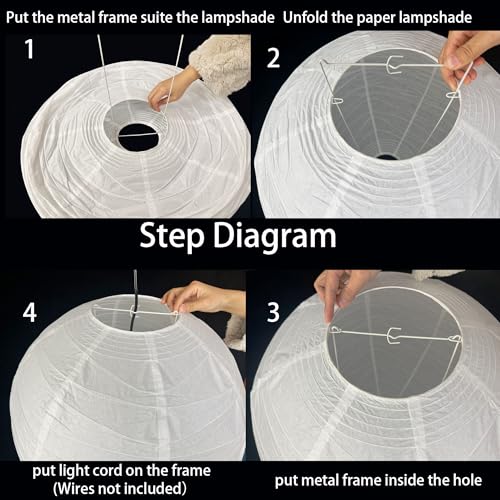 Put the metal frame suite the lampshade

Unfold the paper lampshade

1

2

Step Diagram

4

3

put light cord on the frame
(Wires not included)

put metal frame inside the hole