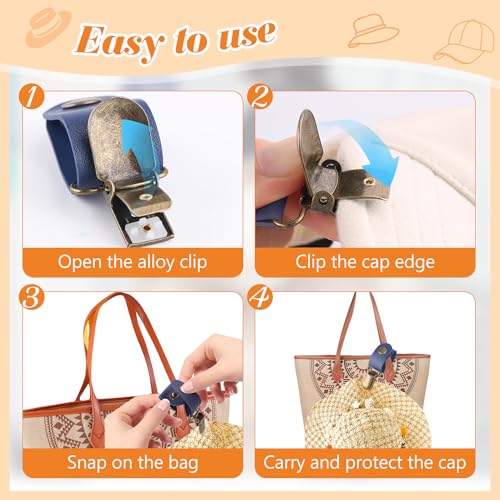 Easy to use

1
Open the alloy clip

2
Clip the cap edge

3
Snap on the bag

4
Carry and protect the cap