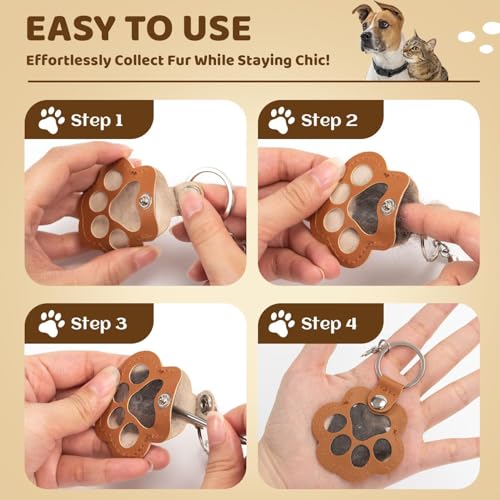 EASY TO USE

Effortlessly Collect Fur While Staying Chic!

Step 1

Step 2

Step 3

Step 4