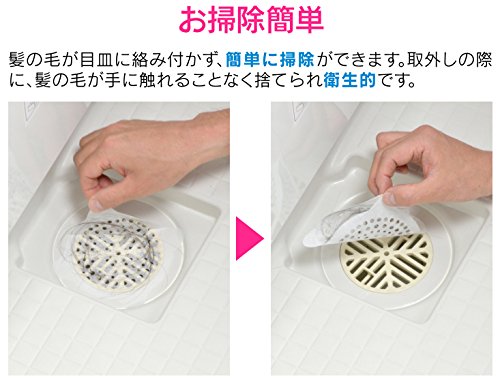 お掃除簡単

髪の毛が目皿に絡み付かず、簡単に掃除ができます。取外しの際に、髪の毛が手に触れることなく捨てられ衛生的です。