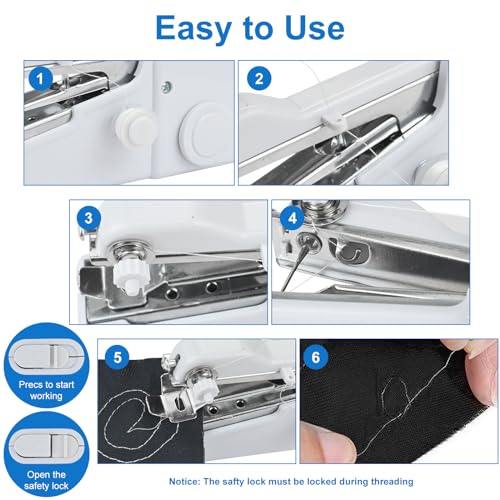 Easy to Use

1

2

3

4

Precs to start working

5

6

Open the safety lock

Notice: The safty lock must be locked during threading