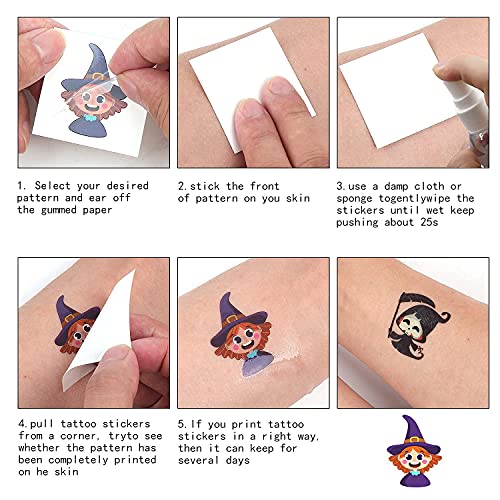 1. Select your desired pattern and ear off the gummed paper

2.stick the front of pattern on you skin

3.use a damp cloth or sponge togentlywipe the stickers until wet keep pushing about 25s

4.pull tattoo stickers from a corner, tryto see whether the pattern has been completely printed on he skin

5.If you print tattoo stickers in a right way, then it can keep for several days