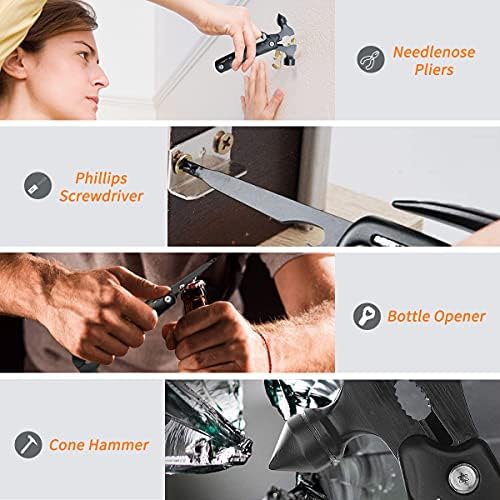 Needlenose Pliers

Phillips Screwdriver

Bottle Opener

Cone Hammer