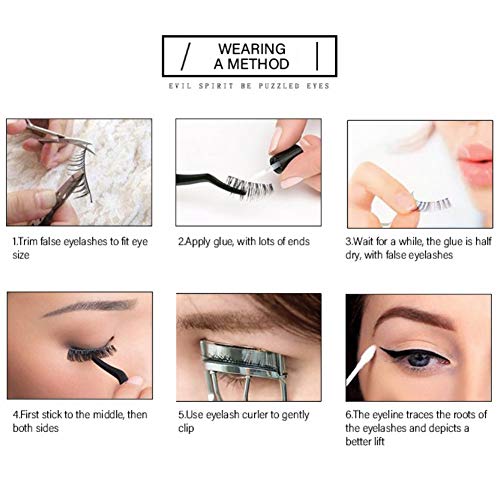 WEARING
A METHOD

EVIL SPIRIT BE PUZZLED EYES

1.Trim false eyelashes to fit eye size

2.Apply glue, with lots of ends

3.Wait for a while, the glue is half dry, with false eyelashes

4.First stick to the middle, then both sides

5.Use eyelash curler to gently clip

6.The eyeline traces the roots of the eyelashes and depicts a better lift