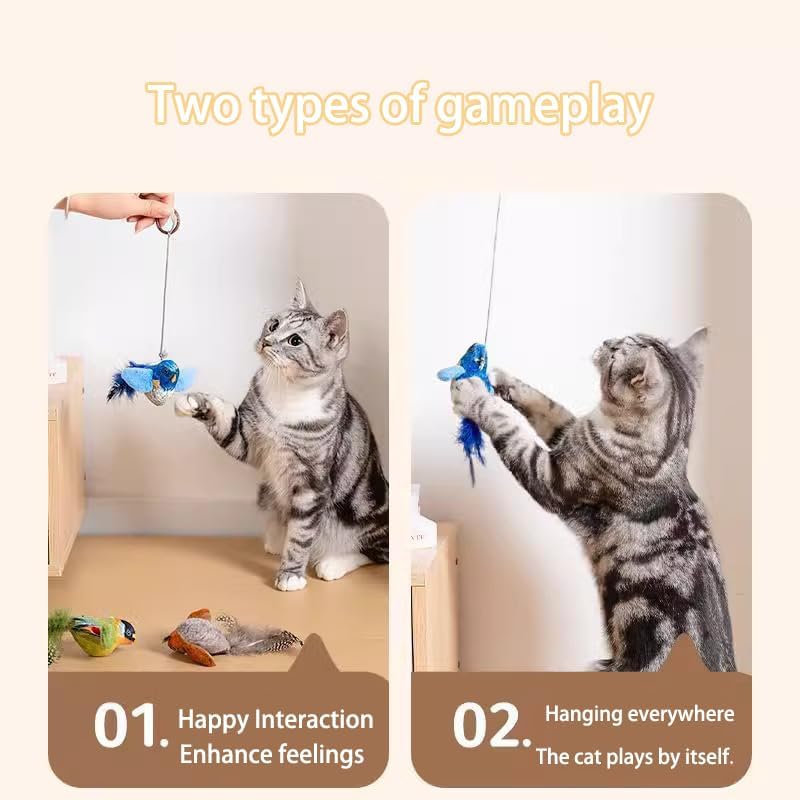 Two types of gameplay

01. Happy Interaction
Enhance feelings

02. Hanging everywhere
The cat plays by itself.