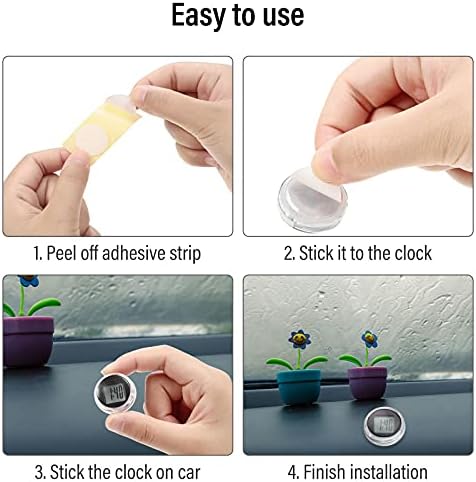 Easy to use

1. Peel off adhesive strip

2. Stick it to the clock

1:40

3. Stick the clock on car

1:40

4. Finish installation