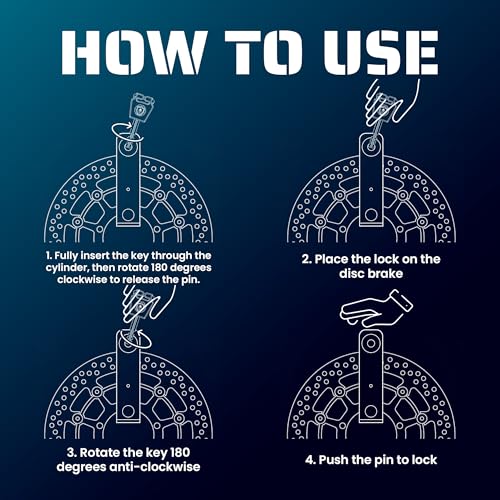 HOW TO USE

1. Fully insert the key through the cylinder, then rotate 180 degrees clockwise to release the pin.

2. Place the lock on the disc brake

3. Rotate the key 180 degrees anti-clockwise

4. Push the pin to lock