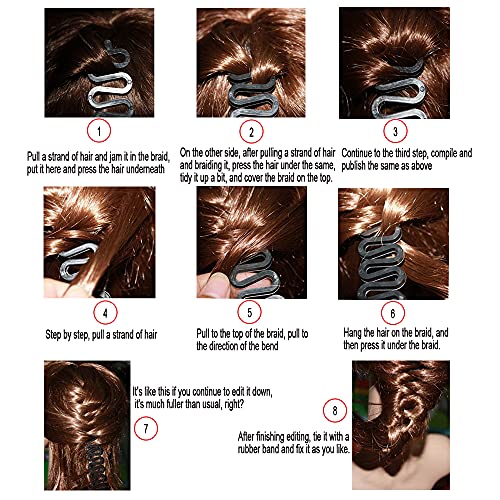 1

Pull a strand of hair and jam it in the braid, put it here and press the hair underneath

2

On the other side, after pulling a strand of hair and braiding it, press the hair under the same, tidy it up a bit, and cover the braid on the top.

3

Continue to the third step, compile and publish the same as above

4

Step by step, pull a strand of hair

5

Pull to the top of the braid, pull to the direction of the bend

6

Hang the hair on the braid, and then press it under the braid.

It's like this if you continue to edit it down, it's much fuller than usual, right?

7

8

After finishing editing, tie it with a rubber band and fix it as you like.