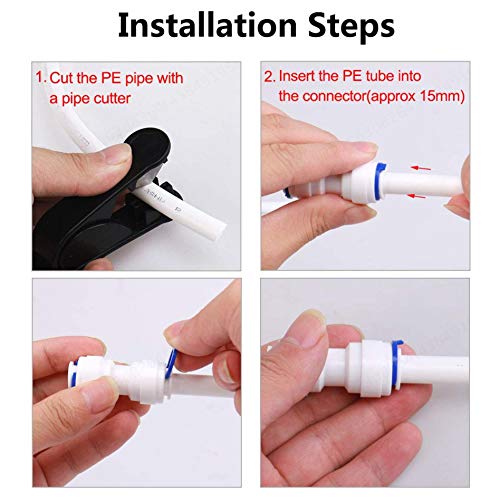 Installation Steps

1. Cut the PE pipe with a pipe cutter

2. Insert the PE tube into the connector(approx 15mm)