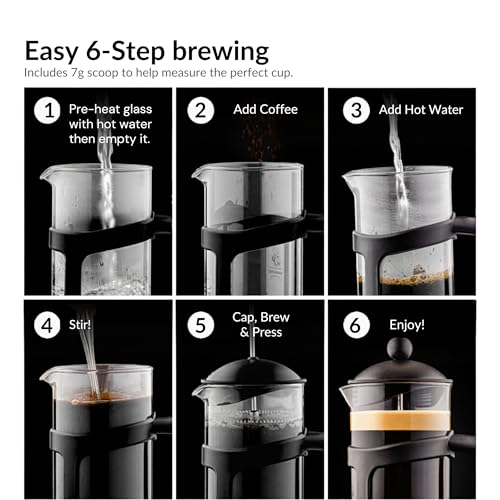 Easy 6-Step brewing
Includes 7g scoop to help measure the perfect cup.

1 Pre-heat glass with hot water then empty it.

2 Add Coffee

3 Add Hot Water

4 Stir!

5 Cap, Brew & Press

6 Enjoy!