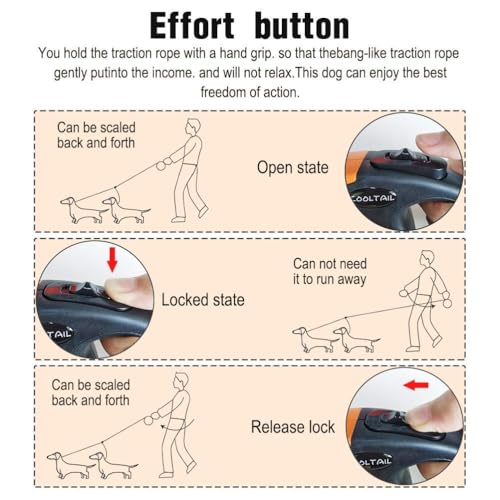 Effort button

You hold the traction rope with a hand grip. so that thebang-like traction rope gently putinto the income. and will not relax.This dog can enjoy the best freedom of action.

Can be scaled back and forth

Open state

COOLTAIL

Locked state

TAIL

Can not need it to run away

Can be scaled back and forth

Release lock

OLTAIL