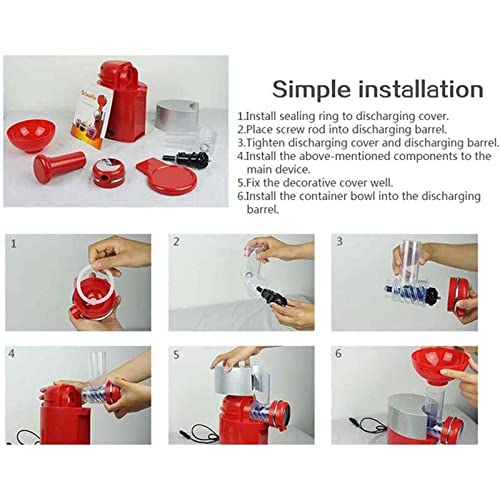 Simple installation

1.Install sealing ring to discharging cover.
2.Place screw rod into discharging barrel.
3.Tighten discharging cover and discharging barrel.
4.Install the above-mentioned components to the main device.
5.Fix the decorative cover well.
6.Install the container bowl into the discharging barrel.

1

2

3

4

5

6