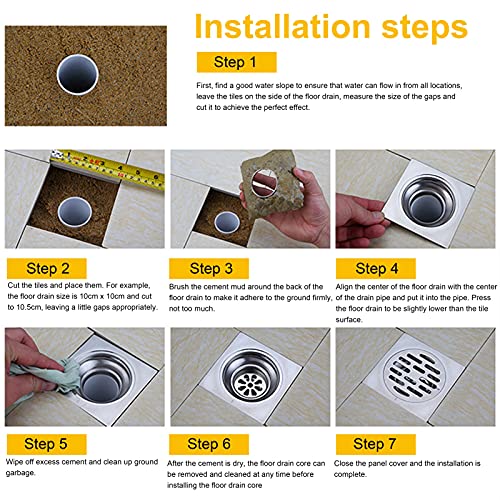 Installation steps

Step 1

First, find a good water slope to ensure that water can flow in from all locations, leave the tiles on the side of the floor drain, measure the size of the gaps and cut it to achieve the perfect effect.

Step 2

Cut the tiles and place them. For example, the floor drain size is 10cm x 10cm and cut to 10.5cm, leaving a little gaps appropriately.

Step 3

Brush the cement mud around the back of the floor drain to make it adhere to the ground firmly, not too much.

Step 4

Align the center of the floor drain with the center of the drain pipe and put it into the pipe. Press the floor drain to be slightly lower than the tile surface.

Step 5

Wipe off excess cement and clean up ground garbage.

Step 6

After the cement is dry, the floor drain core can be removed and cleaned at any time before installing the floor drain core

Step 7

Close the panel cover and the installation is complete.