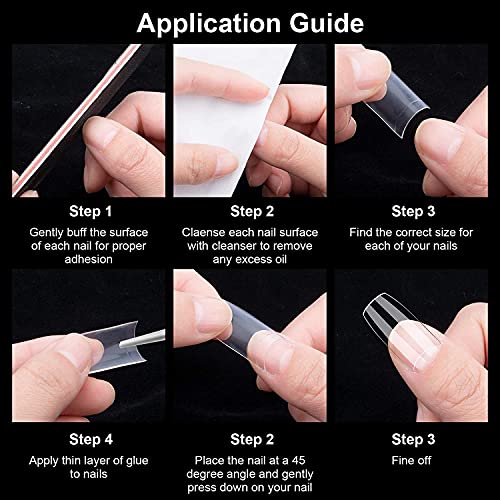 Application Guide

Step 1
Gently buff the surface of each nail for proper adhesion

Step 2
Claense each nail surface with cleanser to remove any excess oil

Step 3
Find the correct size for each of your nails

Step 4
Apply thin layer of glue to nails

Step 2
Place the nail at a 45 degree angle and gently press down on your nail

Step 3
Fine off