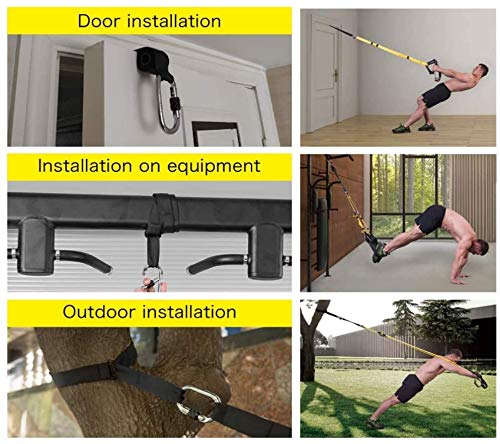 Door installation

Installation on equipment

Outdoor installation