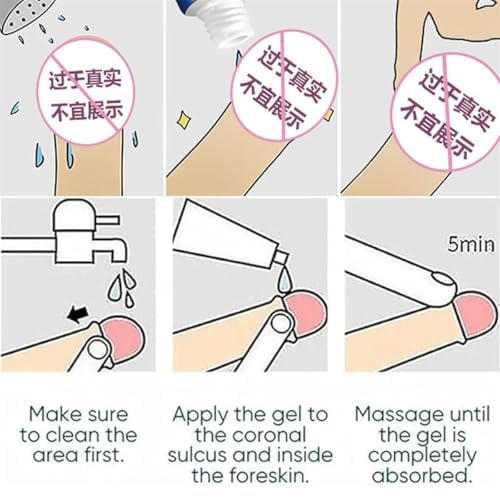 过于真实
不宜展示

过于真实
不宜展示

过于真实
不宜展示

5min

Make sure to clean the area first.

Apply the gel to the coronal sulcus and inside the foreskin.

Massage until the gel is completely absorbed.