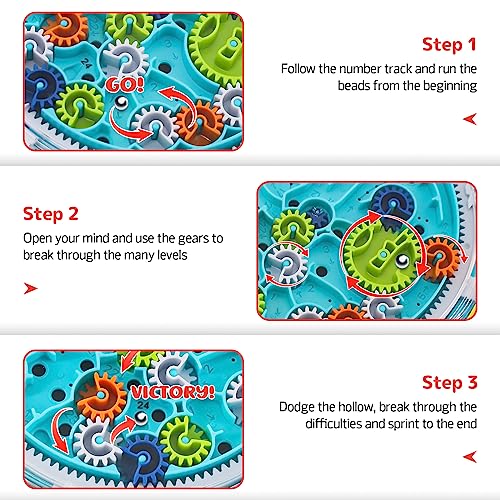 24

GO!

Step 1

Follow the number track and run the beads from the beginning

Step 2

Open your mind and use the gears to break through the many levels

VICTORY!

24

Step 3

Dodge the hollow, break through the difficulties and sprint to the end