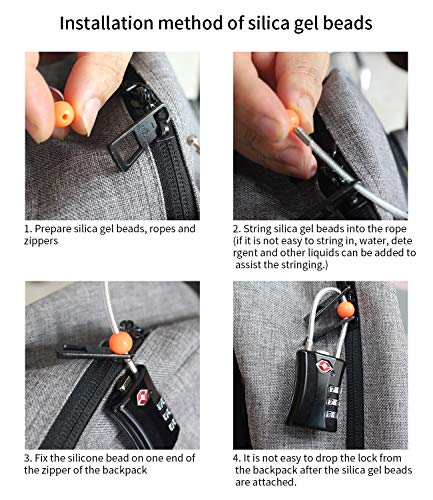 Installation method of silica gel beads

1. Prepare silica gel beads, ropes and zippers

2. String silica gel beads into the rope (if it is not easy to string in, water, dete rgent and other liquids can be added to assist the stringing.)

3. Fix the silicone bead on one end of the zipper of the backpack

4. It is not easy to drop the lock from the backpack after the silica gel beads are attached.