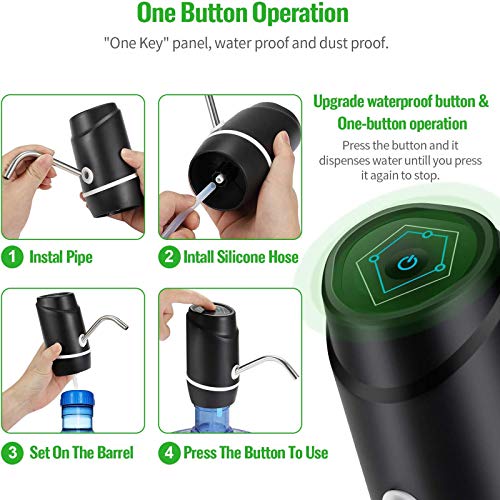 One Button Operation

"One Key" panel, water proof and dust proof.

Upgrade waterproof button & One-button operation

Press the button and it dispenses water untill you press it again to stop.

1 Instal Pipe

2 Intall Silicone Hose

3 Set On The Barrel

4 Press The Button To Use