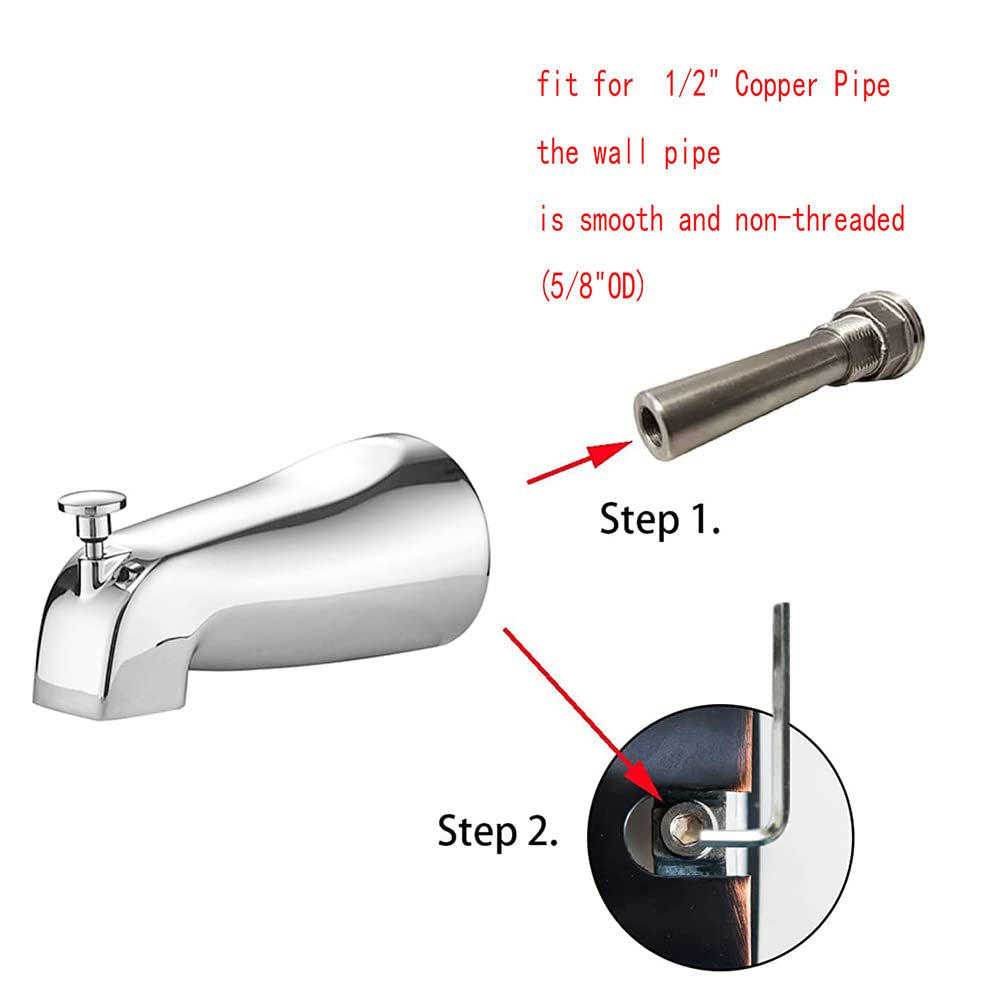 fit for 1/2" Copper Pipe
the wall pipe
is smooth and non-threaded
(5/8"OD)

Step 1.

Step 2.