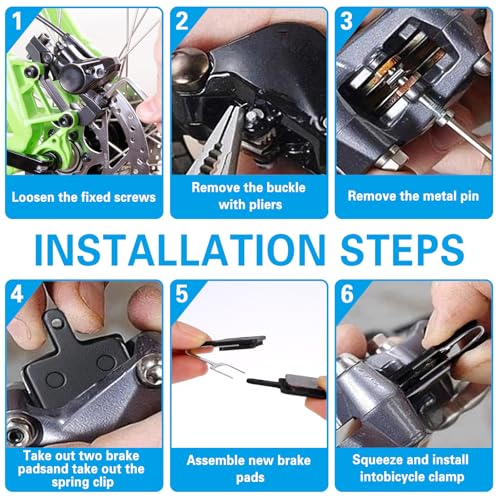 1
Loosen the fixed screws

2
Remove the buckle with pliers

3
Remove the metal pin

INSTALLATION STEPS

4
Take out two brake padsand take out the spring clip

5
Assemble new brake pads

6
Squeeze and install intobicycle clamp