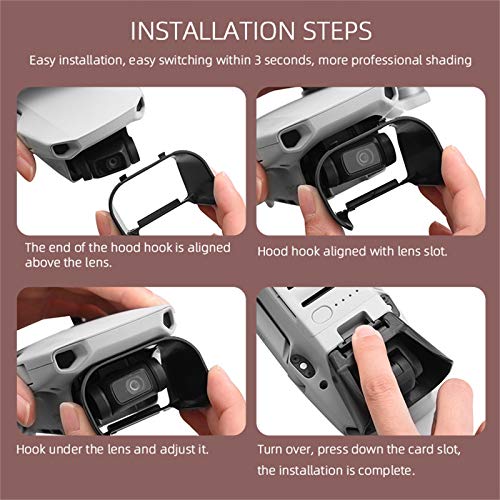 INSTALLATION STEPS

Easy installation, easy switching within 3 seconds, more professional shading

The end of the hood hook is aligned above the lens.

Hood hook aligned with lens slot.

Hook under the lens and adjust it.

Turn over, press down the card slot, the installation is complete.