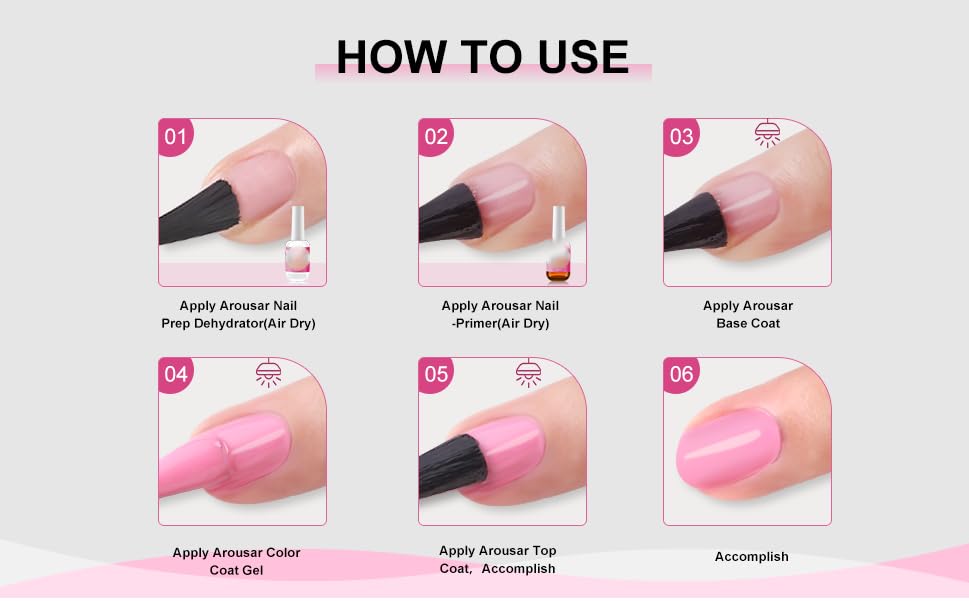 HOW TO USE

01

Apply Arousar Nail Prep Dehydrator(Air Dry)

02

Apply Arousar Nail -Primer(Air Dry)

03

Apply Arousar Base Coat

04

Apply Arousar Color Coat Gel

05

Apply Arousar Top Coat, Accomplish

06

Accomplish