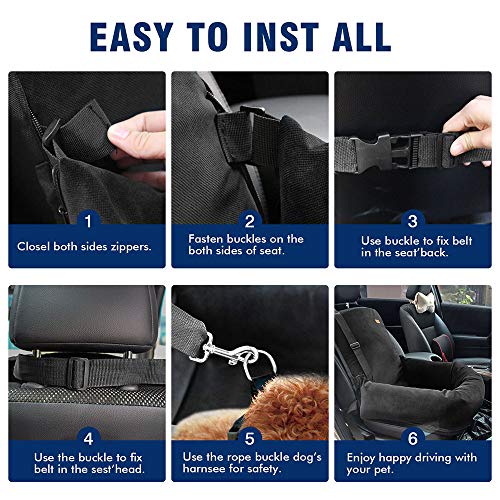 EASY TO INST ALL

1
Closel both sides zippers.

2
Fasten buckles on the both sides of seat.

3
Use buckle to fix belt in the seat'back.

4
Use the buckle to fix belt in the sest'head.

5
Use the rope buckle dog's harnsee for safety.

6
Enjoy happy driving with your pet.