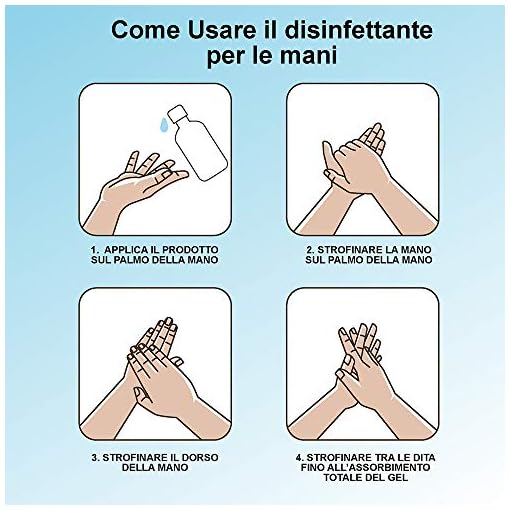 Come Usare il disinfettante per le mani

1. APPLICA IL PRODOTTO SUL PALMO DELLA MANO

2. STROFINARE LA MANO SUL PALMO DELLA MANO

3. STROFINARE IL DORSO DELLA MANO

4. STROFINARE TRA LE DITA FINO ALL'ASSORBIMENTO TOTALE DEL GEL