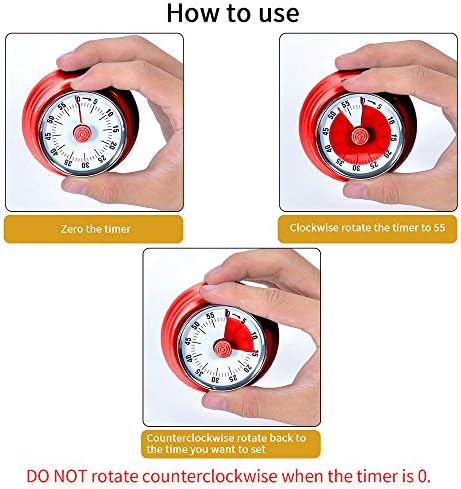 How to use

0 5 10 15 20 25 30 35 40 45 50 55

Zero the timer

0 5 10 15 20 25 30 35 40 45 50 55

Clockwise rotate the timer to 55

0 5 10 15 20 25 30 35 40 45 50 55

Counterclockwise rotate back to the time you want to set

DO NOT rotate counterclockwise when the timer is 0.