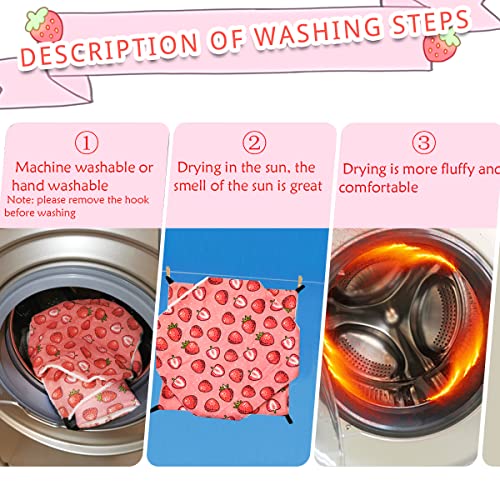 DESCRIPTION OF WASHING STEPS

①

Machine washable or hand washable

Note: please remove the hook before washing

②

Drying in the sun, the smell of the sun is great

③

Drying is more fluffy and comfortable