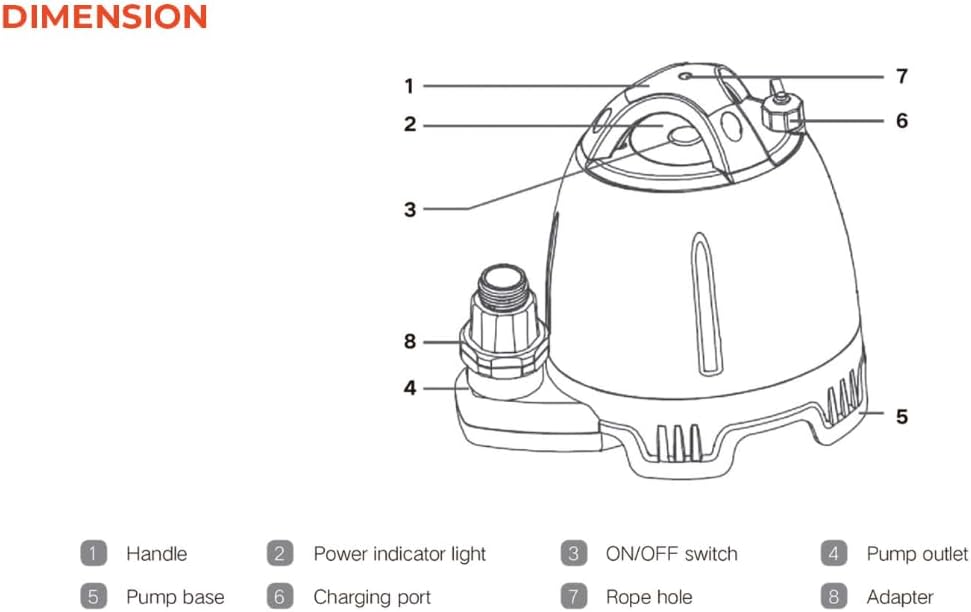 DIMENSION

1
2
3
8
4
7
6
5

1 Handle
2 Power indicator light
3 ON/OFF switch
4 Pump outlet
5 Pump base
6 Charging port
7 Rope hole
8 Adapter