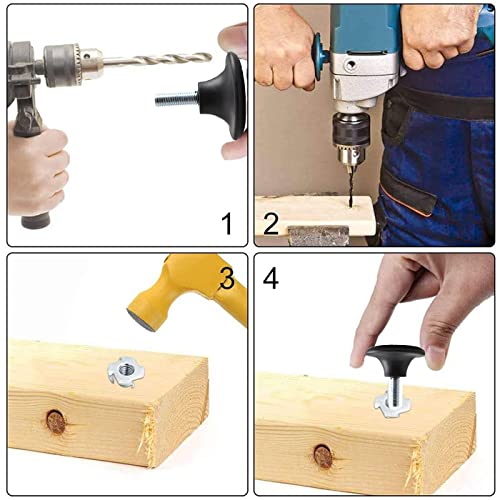 1

2

3

4