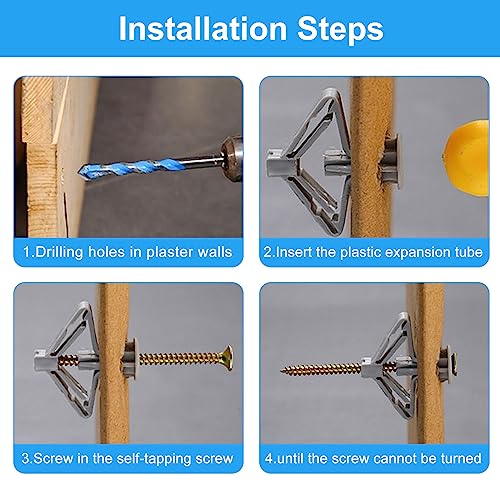 Installation Steps

1.Drilling holes in plaster walls

2.Insert the plastic expansion tube

3.Screw in the self-tapping screw

4.until the screw cannot be turned