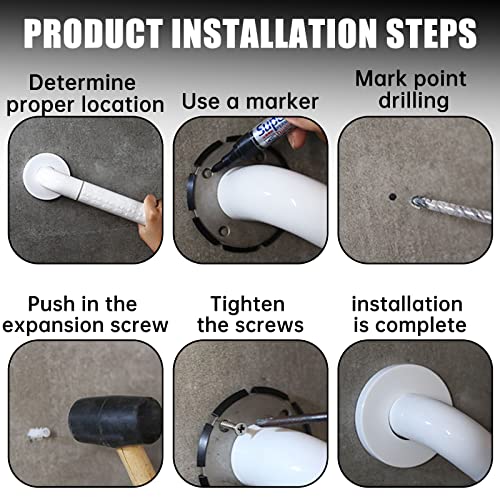 PRODUCT INSTALLATION STEPS

Determine proper location

Use a marker

Mark point drilling

Supe

Push in the expansion screw

Tighten the screws

installation is complete