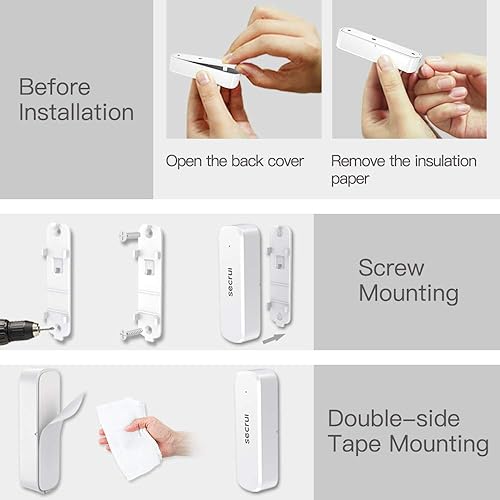 Before Installation

Open the back cover

Remove the insulation paper

secrui

Screw Mounting

secrui

Double-side Tape Mounting