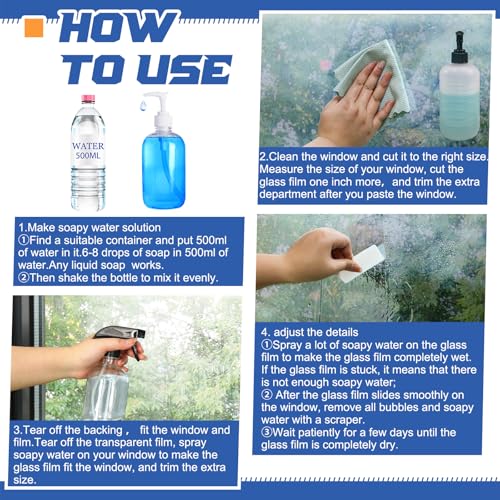 HOW TO USE

WATER
500ML

1.Make soapy water solution
①Find a suitable container and put 500ml of water in it.6-8 drops of soap in 500ml of water.Any liquid soap works.
②Then shake the bottle to mix it evenly.

3.Tear off the backing， fit the window and film.Tear off the transparent film, spray soapy water on your window to make the glass film fit the window, and trim the extra size.

2.Clean the window and cut it to the right size. Measure the size of your window, cut the glass film one inch more， and trim the extra department after you paste the window.

4. adjust the details
①Spray a lot of soapy water on the glass film to make the glass film completely wet. If the glass film is stuck, it means that there is not enough soapy water;
② After the glass film slides smoothly on the window, remove all bubbles and soapy water with a scraper.
③Wait patiently for a few days until the glass film is completely dry.