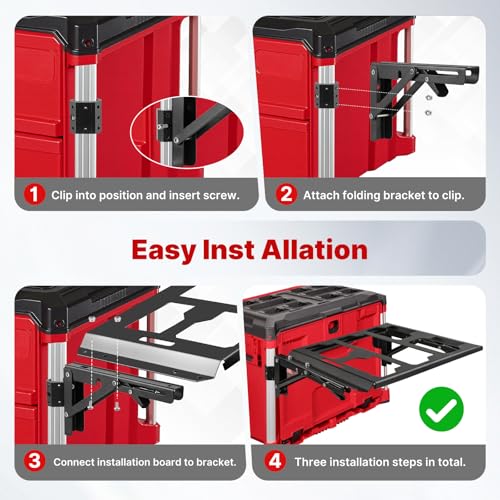 1 Clip into position and insert screw.

2 Attach folding bracket to clip.

Easy Inst Allation

3 Connect installation board to bracket.

4 Three installation steps in total.