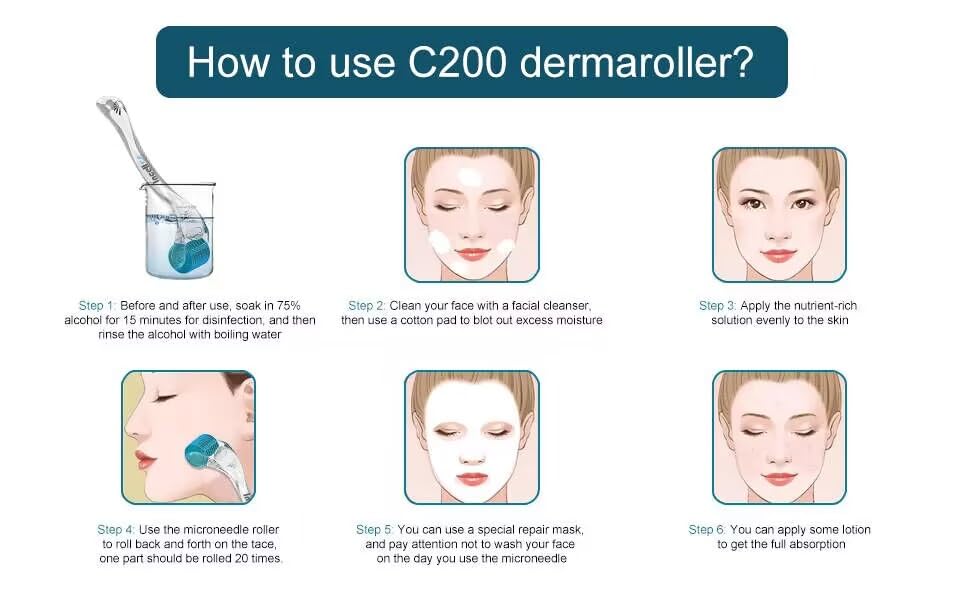 How to use C200 dermaroller?

Step 1: Before and after use, soak in 75% alcohol for 15 minutes for disinfection, and then rinse the alcohol with boiling water

Step 2: Clean your face with a facial cleanser, then use a cotton pad to blot out excess moisture

Step 3: Apply the nutrient-rich solution evenly to the skin

Step 4: Use the microneedle roller to roll back and forth on the tace, one part should be rolled 20 times.

Step 5: You can use a special repair mask, and pay attention not to wash your face on the day you use the microneedle

Step 6: You can apply some lotion to get the full absorption