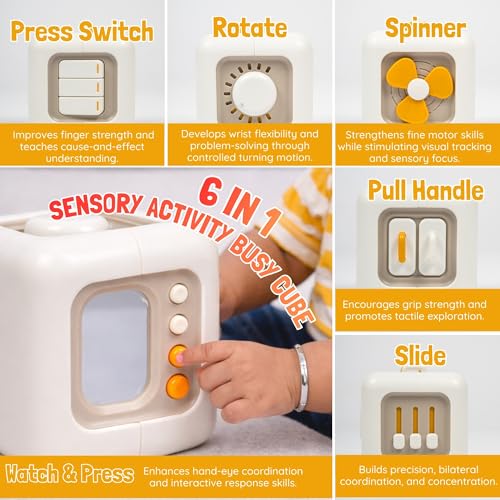 Press Switch

Improves finger strength and teaches cause-and-effect understanding.

Rotate

Develops wrist flexibility and problem-solving through controlled turning motion.

Spinner

Strengthens fine motor skills while stimulating visual tracking and sensory focus.

6 IN 1
SENSORY ACTIVITY BUSY CUBE

Pull Handle

Encourages grip strength and promotes tactile exploration.

Slide

Builds precision, bilateral coordination, and concentration.

Watch & Press

Enhances hand-eye coordination and interactive response skills.