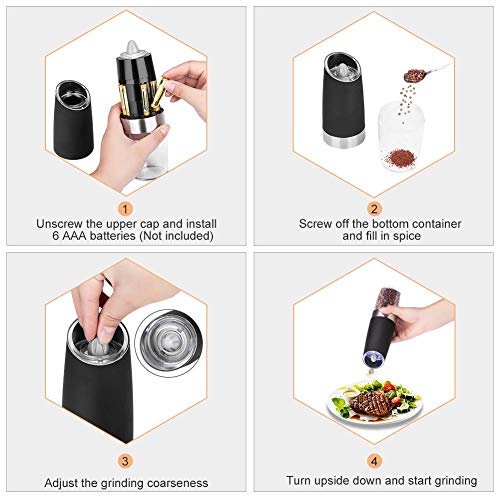 1
Unscrew the upper cap and install 6 AAA batteries (Not included)

2
Screw off the bottom container and fill in spice

3
Adjust the grinding coarseness

4
Turn upside down and start grinding