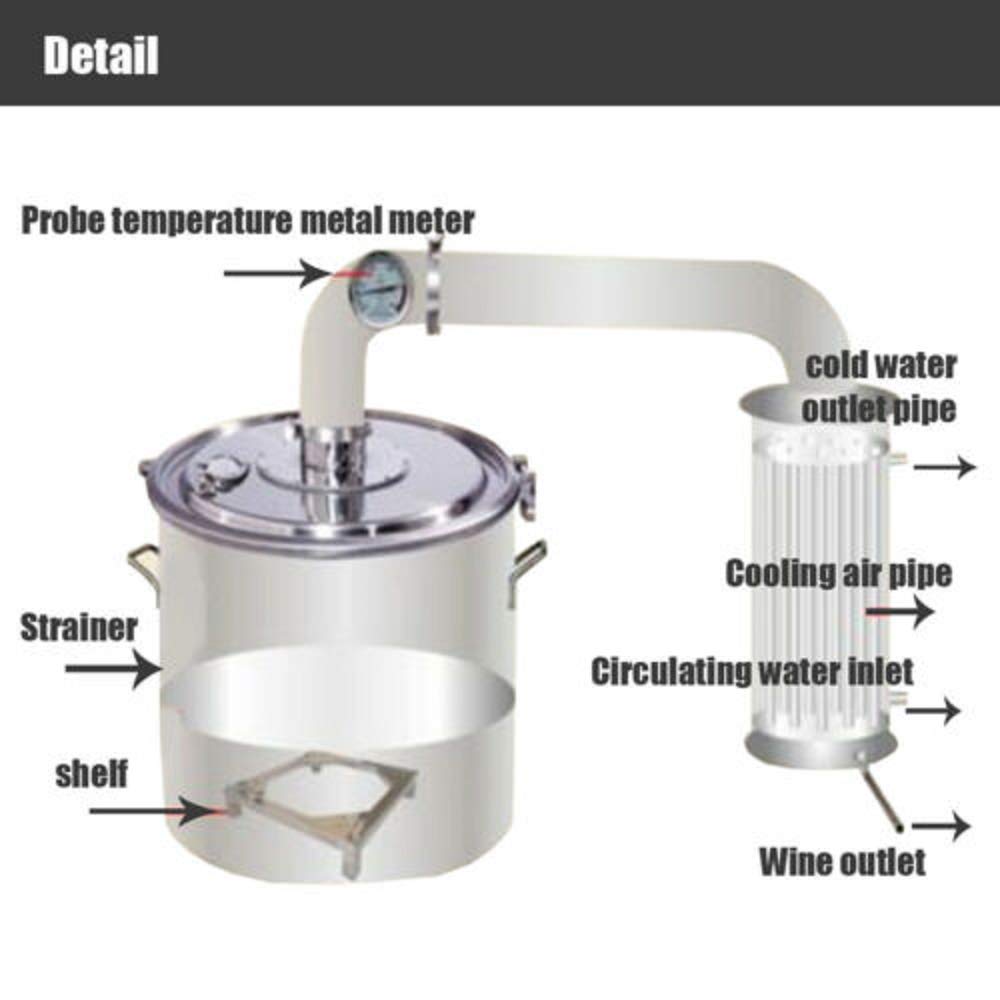 Detail

Probe temperature metal meter

cold water outlet pipe

Cooling air pipe

Strainer

Circulating water inlet

shelf

Wine outlet