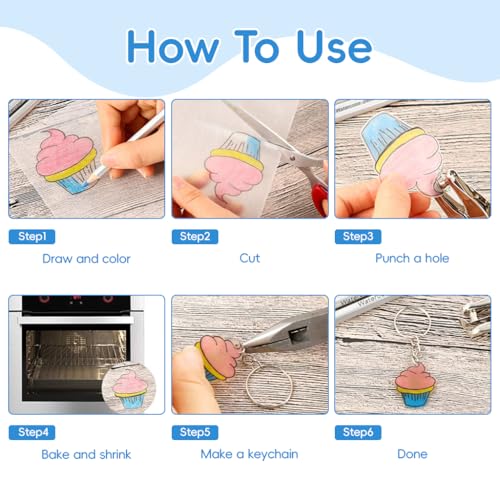 How To Use

Step1
Draw and color

Step2
Cut

Step3
Punch a hole

Step4
Bake and shrink

Step5
Make a keychain

Step6
Done