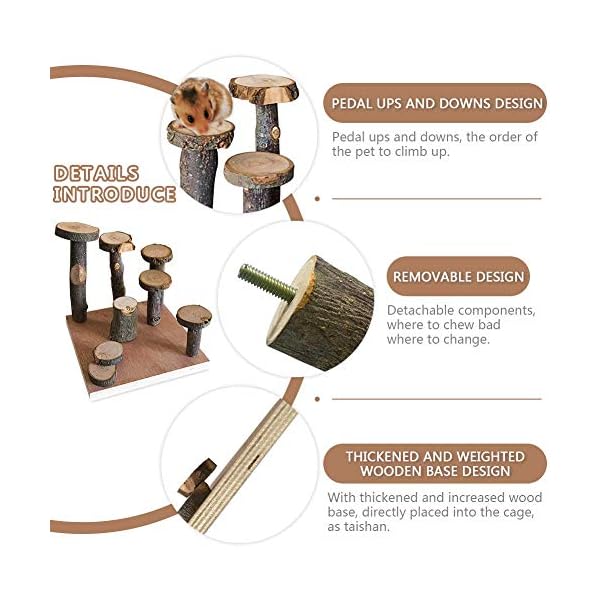 DETAILS INTRODUCE

PEDAL UPS AND DOWNS DESIGN

Pedal ups and downs, the order of the pet to climb up.

REMOVABLE DESIGN

Detachable components, where to chew bad where to change.

THICKENED AND WEIGHTED WOODEN BASE DESIGN

With thickened and increased wood base, directly placed into the cage, as taishan.