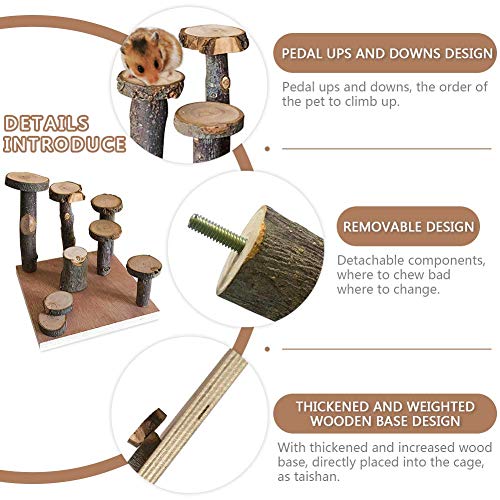 DETAILS INTRODUCE

PEDAL UPS AND DOWNS DESIGN

Pedal ups and downs, the order of the pet to climb up.

REMOVABLE DESIGN

Detachable components, where to chew bad where to change.

THICKENED AND WEIGHTED WOODEN BASE DESIGN

With thickened and increased wood base, directly placed into the cage, as taishan.