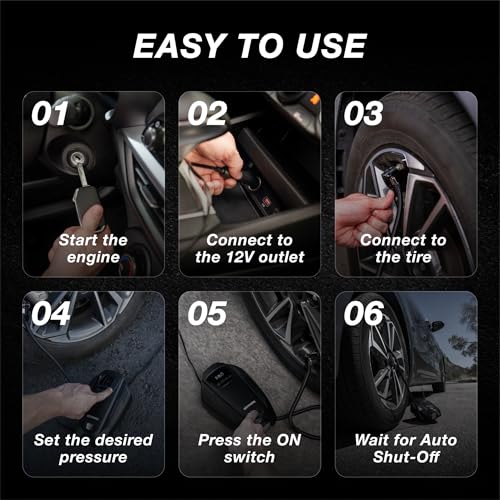 EASY TO USE

01
Start the engine

02
Connect to the 12V outlet

03
Connect to the tire

04
Set the desired pressure

05
Press the ON switch

06
Wait for Auto Shut-Off